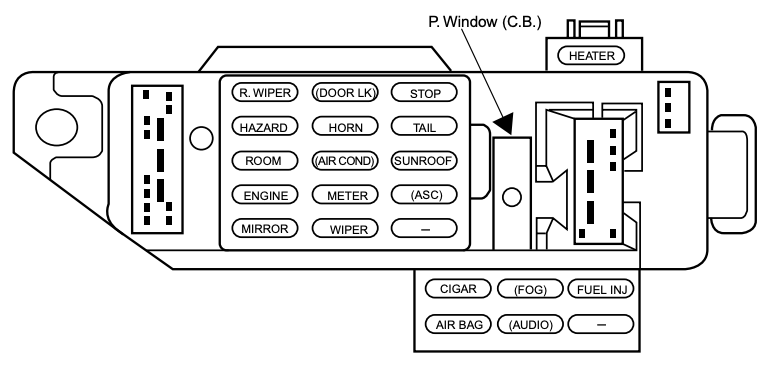 P. Window (C.B.)

HEATER

R. WIPER
(DOOR LK)
STOP
HAZARD
HORN
TAIL
ROOM
(AIR COND)
SUNROOF
ENGINE
METER
(ASC)
MIRROR
WIPER
–

CIGAR
(FOG)
FUEL INJ
AIR BAG
(AUDIO)
–